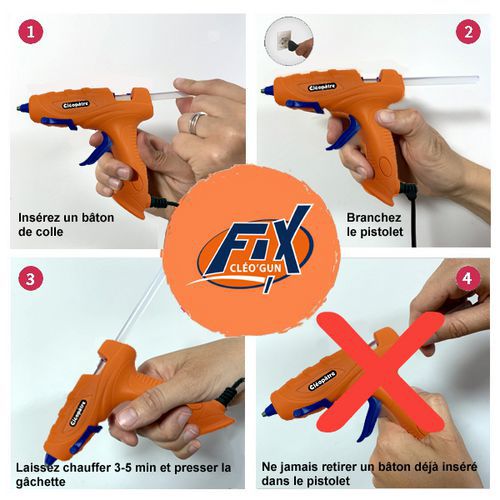 1

Cléopâtre

Insérez un bâton de colle

2

Cléopâtre

Branchez le pistolet

FIX
CLÉO'GUN

3

Cléopâtre

Laissez chauffer 3-5 min et presser la gâchette

4

Cléopâtre

Ne jamais retirer un bâton déjà inséré dans le pistolet