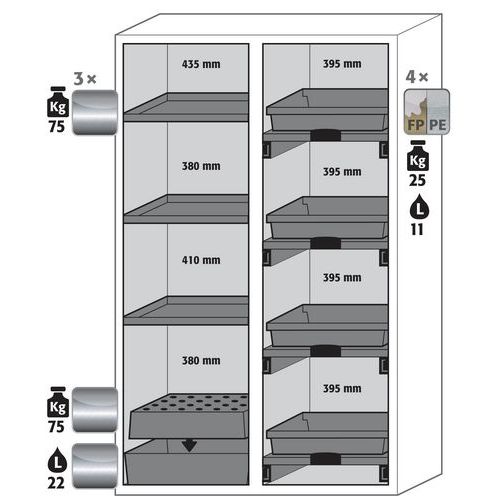 3 ×
Kg
75

435 mm

380 mm

410 mm

380 mm

Kg
75

L
22

395 mm

395 mm

395 mm

395 mm

4 ×
FP PE
Kg
25
L
11