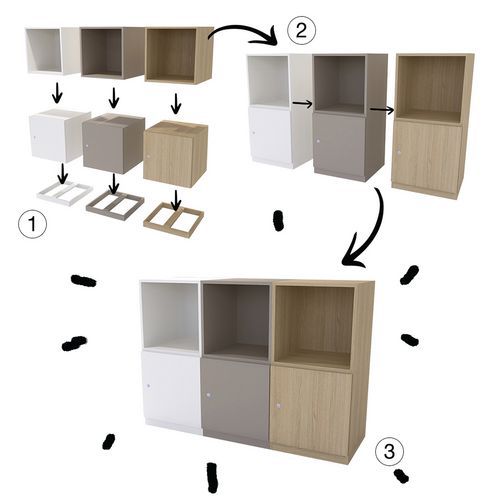 2

1

3