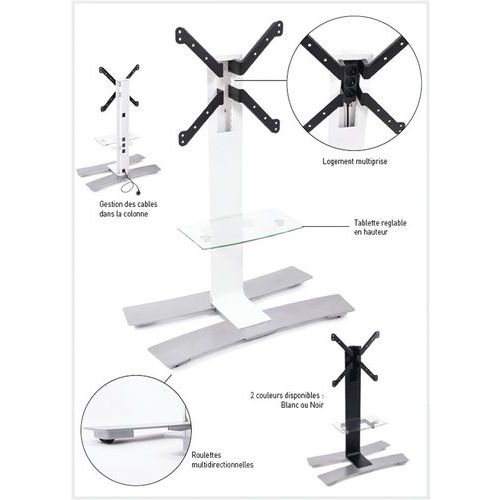 Logement multiprise

Gestion des cables dans la colonne

Tablette reglable en hauteur

2 couleurs disponibles : Blanc ou Noir

Roulettes multidirectionnelles