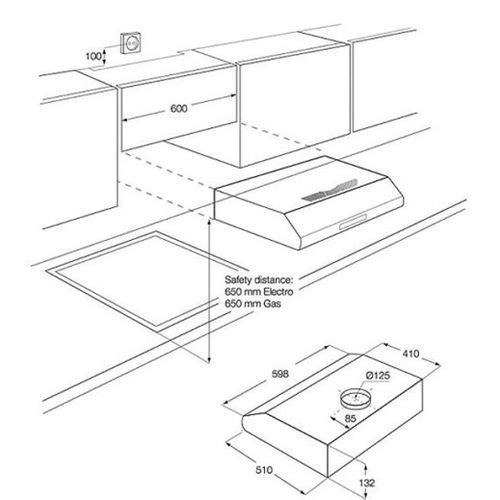 100
600
Safety distance:
650 mm Electro
650 mm Gas
598
410
Ø125
85
510
132