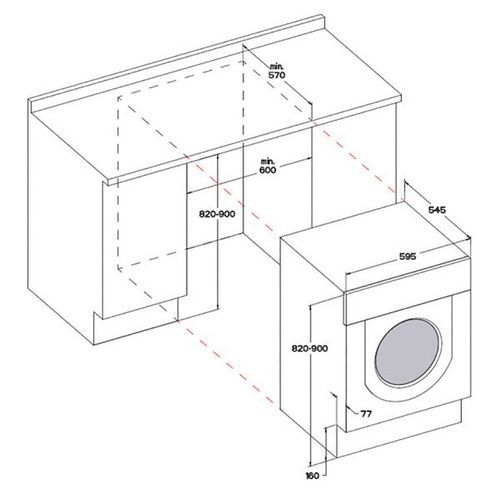 min.
570

min.
600

820-900

545

595

820-900

77

160