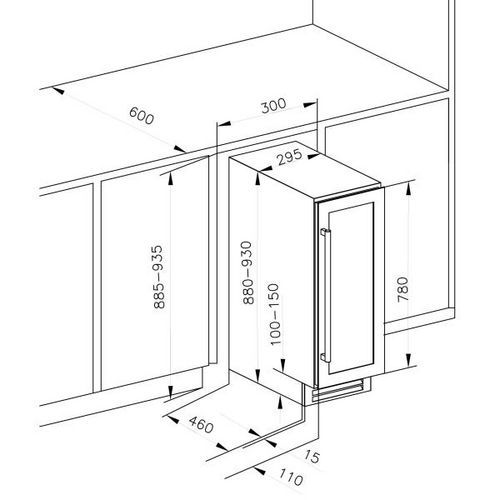 600
300
295
885–935
880–930
100–150
780
460
15
110