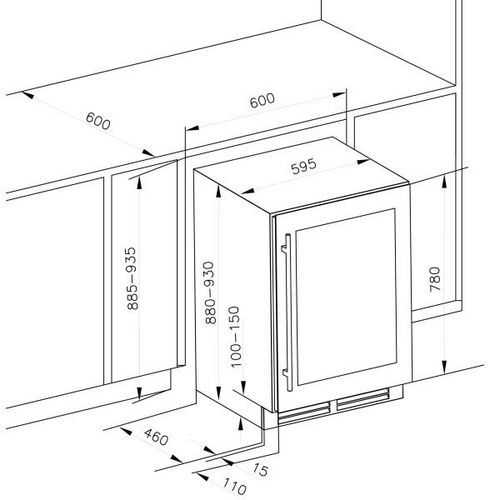 600
600
595
885–935
880–930
100–150
780
460
15
110