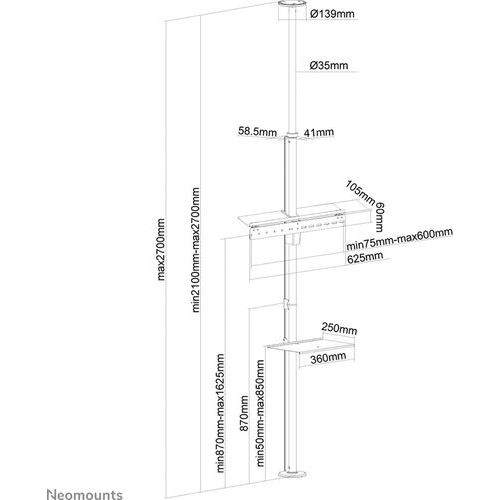 Ø139mm

Ø35mm

58.5mm

41mm

105mm

60mm

min75mm-max600mm

625mm

250mm

360mm

max2700mm

min2100mm-max2700mm

min870mm-max1625mm

870mm

min50mm-max850mm

Neomounts