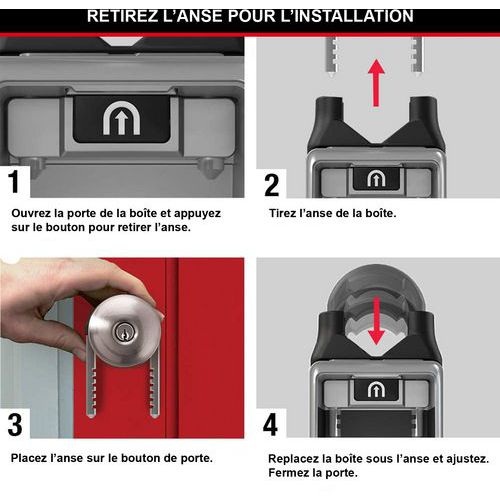 RETIREZ L'ANSE POUR L'INSTALLATION

1

Ouvrez la porte de la boîte et appuyez sur le bouton pour retirer l'anse.

2

Tirez l'anse de la boîte.

3

Placez l'anse sur le bouton de porte.

4

Replacez la boîte sous l'anse et ajustez. Fermez la porte.