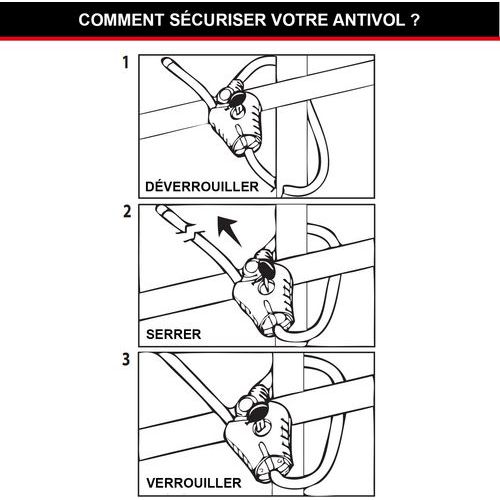 COMMENT SÉCURISER VOTRE ANTIVOL ?

1

DÉVERROUILLER

2

SERRER

3

VERROUILLER