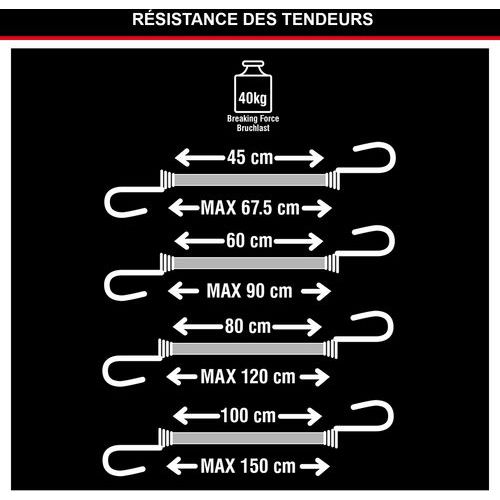 RÉSISTANCE DES TENDEURS

40kg
Breaking Force
Bruchlast

45 cm
MAX 67.5 cm

60 cm
MAX 90 cm

80 cm
MAX 120 cm

100 cm
MAX 150 cm