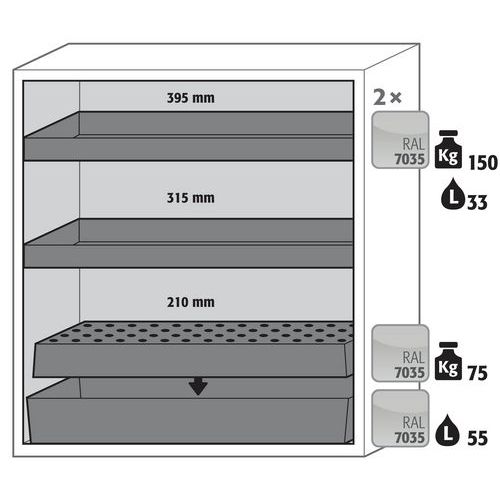 395 mm

315 mm

210 mm

2 ×

RAL 7035

Kg 150

L 33

RAL 7035

Kg 75

RAL 7035

L 55