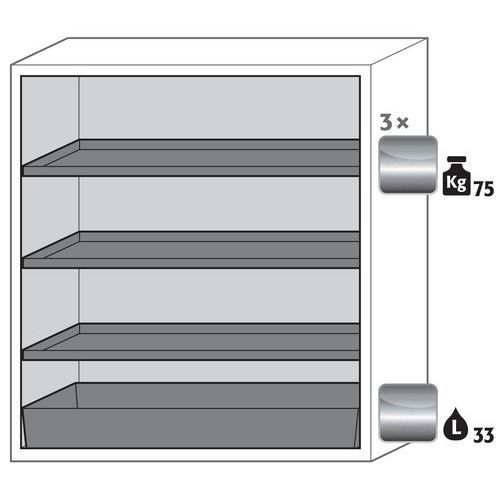 3 ×

Kg 75

L 33